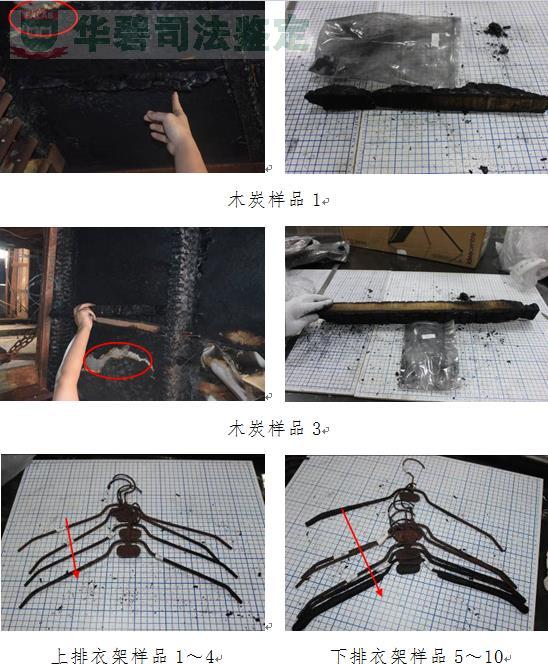 华碧司法鉴定

木炭样品 1

木炭样品 3

上排衣架样品 1～4

下排衣架样品 5～10